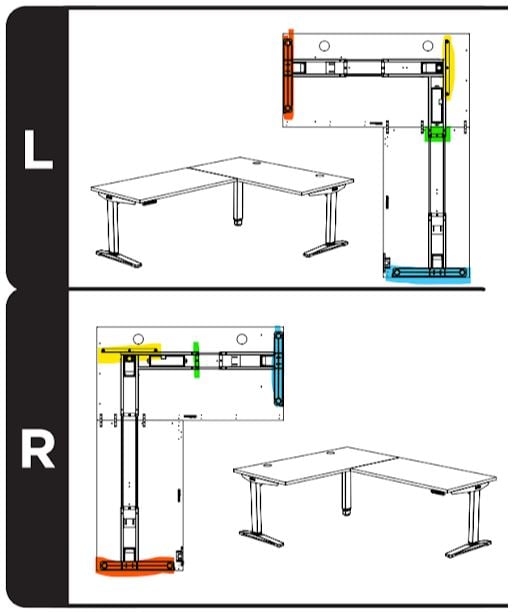 L

R